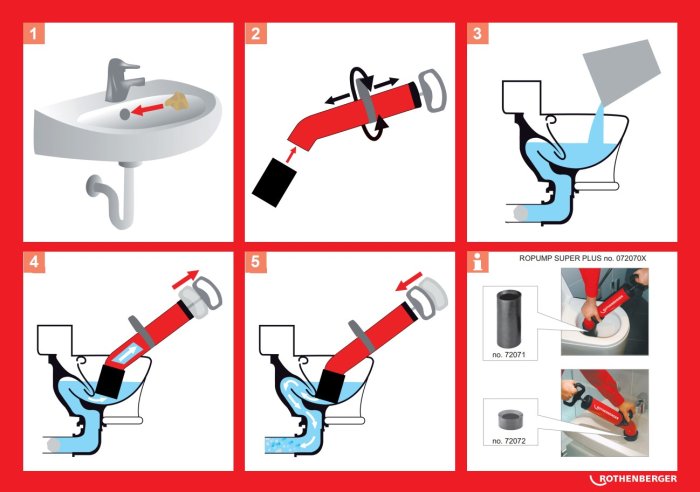 1

2

3

4

5

i

ROPUMP SUPER PLUS no. 072070X

no. 72071

no. 72072

ROTHENBERGER