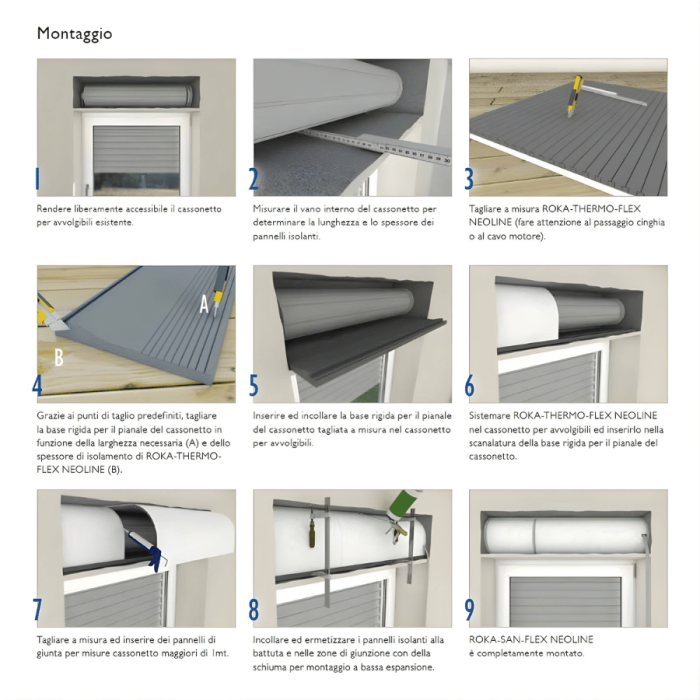 Montaggio

1

Rendere liberamente accessibile il cassonetto per avvolgibili esistente.

2

Misurare il vano interno del cassonetto per determinare la lunghezza e lo spessore dei pannelli isolanti.

3

Tagliare a misura ROKA-THERMO-FLEX NEOLINE (fare attenzione al passaggio cinghia o al cavo motore).

A

B

4

Grazie ai punti di taglio predefiniti, tagliare la base rigida per il pianale del cassonetto in funzione della larghezza necessaria (A) e dello spessore di isolamento di ROKA-THERMO-FLEX NEOLINE (B).

5

Inserire ed incollare la base rigida per il pianale del cassonetto tagliata a misura nel cassonetto per avvolgibili.

6

Sistemare ROKA-THERMO-FLEX NEOLINE nel cassonetto per avvolgibili ed inserirlo nella scanalatura della base rigida per il pianale del cassonetto.

7

Tagliare a misura ed inserire dei pannelli di giunta per misure cassonetto maggiori di 1mt.

8

Incollare ed ermetizzare i pannelli isolanti alla battuta e nelle zone di giunzione con della schiuma per montaggio a bassa espansione.

9

ROKA-SAN-FLEX NEOLINE è completamente montato.