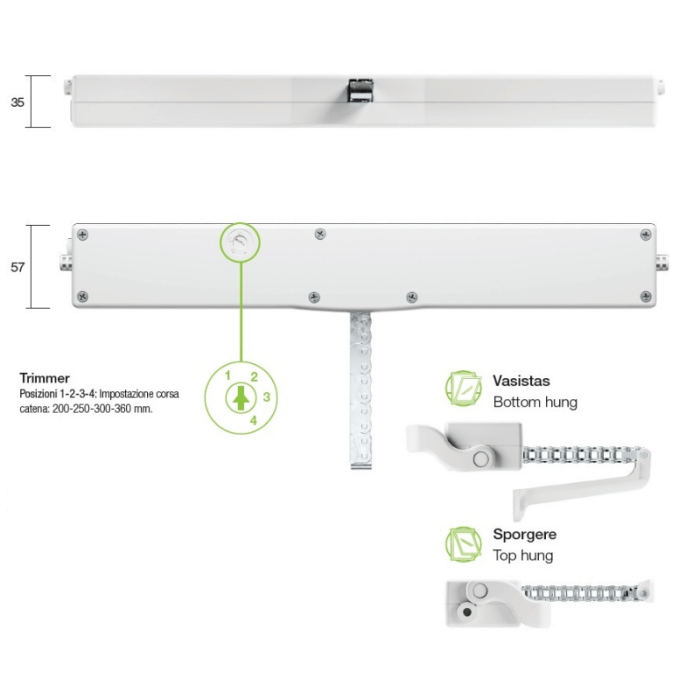 35

57

Trimmer
Posizioni 1-2-3-4: Impostazione corsa catena: 200-250-300-360 mm.

1 2 3 4

Vasistas
Bottom hung

Sporgere
Top hung