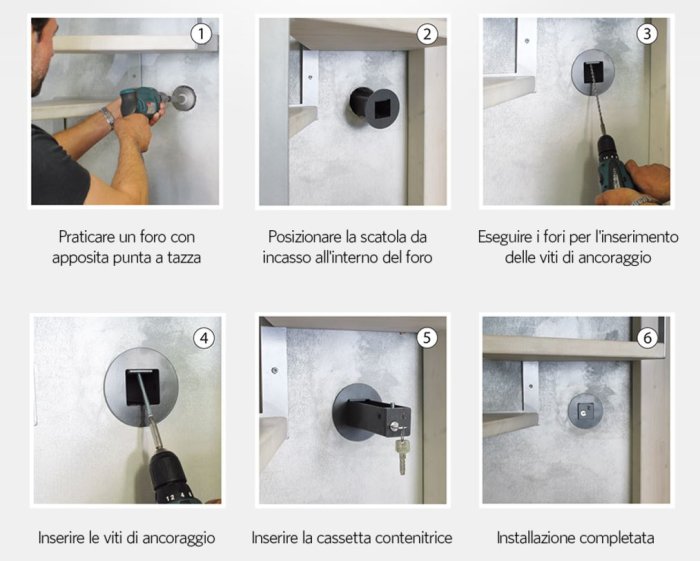 1

Praticare un foro con apposita punta a tazza

2

Posizionare la scatola da incasso all'interno del foro

3

Eseguire i fori per l'inserimento delle viti di ancoraggio

4

Inserire le viti di ancoraggio

5

Inserire la cassetta contenitrice

6

Installazione completata