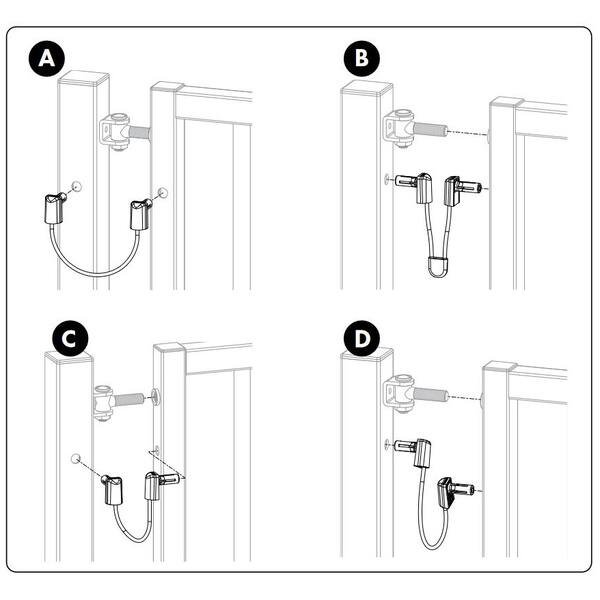 A

B

C

D