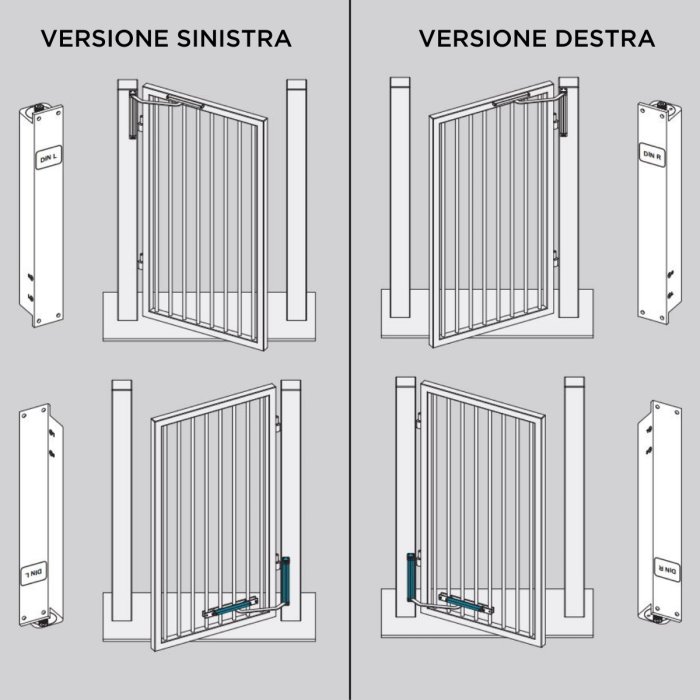 VERSIONE SINISTRA

DIN L

DIN L

VERSIONE DESTRA

DIN R

DIN R