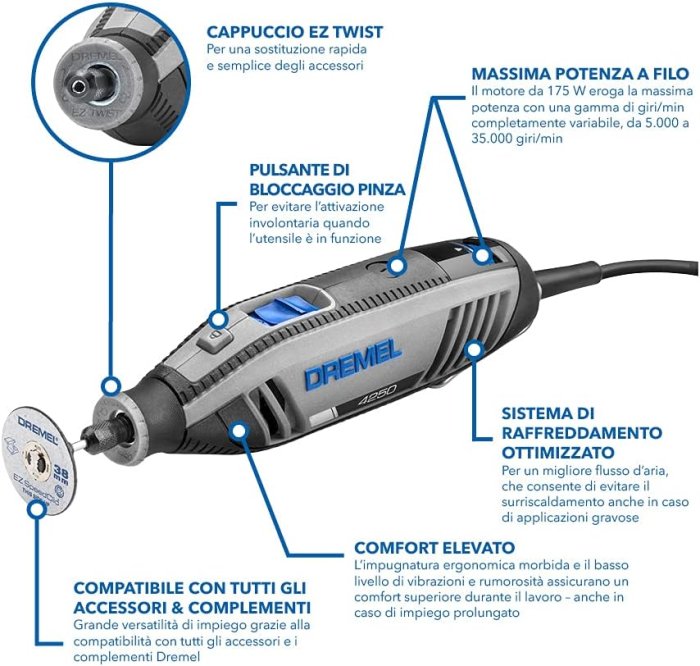 DREMEL

EZ TWIST

CAPPUCCIO EZ TWIST
Per una sostituzione rapida e semplice degli accessori

MASSIMA POTENZA A FILO
Il motore da 175 W eroga la massima potenza con una gamma di giri/min completamente variabile, da 5.000 a 35.000 giri/min

PULSANTE DI BLOCCAGGIO PINZA
Per evitare l'attivazione involontaria quando l'utensile è in funzione

DREMEL
4250

DREMEL
38 mm
EZ SpeedClic

SISTEMA DI RAFFREDDAMENTO OTTIMIZZATO
Per un migliore flusso d'aria, che consente di evitare il surriscaldamento anche in caso di applicazioni gravose

COMFORT ELEVATO
L'impugnatura ergonomica morbida e il basso livello di vibrazioni e rumorosità assicurano un comfort superiore durante il lavoro – anche in caso di impiego prolungato

COMPATIBILE CON TUTTI GLI ACCESSORI & COMPLEMENTI
Grande versatilità di impiego grazie alla compatibilità con tutti gli accessori e i complementi Dremel