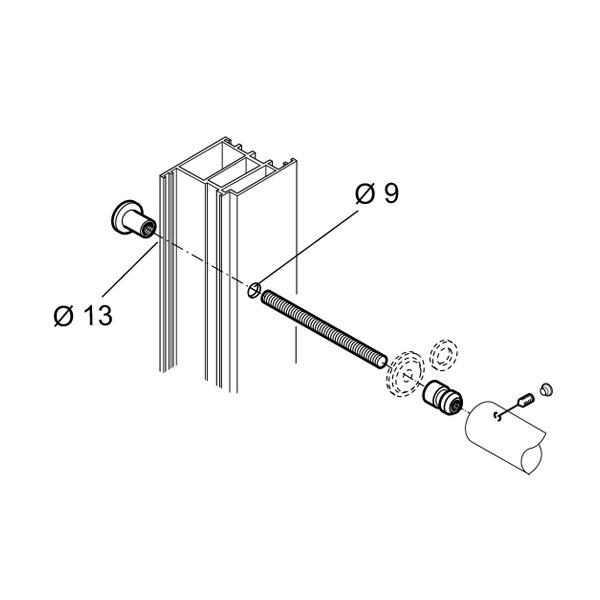 Ø 9

Ø 13