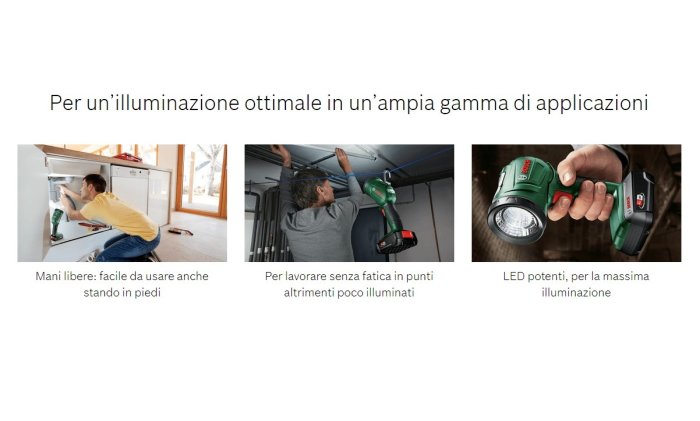 Per un'illuminazione ottimale in un'ampia gamma di applicazioni

Mani libere: facile da usare anche stando in piedi

Per lavorare senza fatica in punti altrimenti poco illuminati

LED potenti, per la massima illuminazione