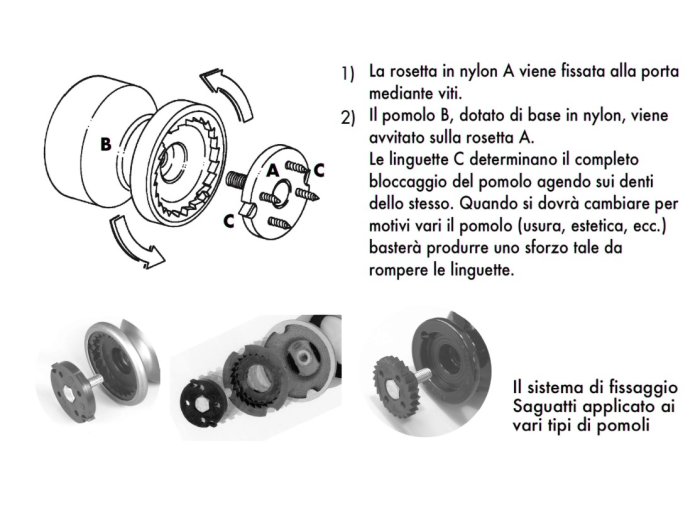 B

A

C

C

1) La rosetta in nylon A viene fissata alla porta mediante viti.

2) Il pomolo B, dotato di base in nylon, viene avvitato sulla rosetta A.
Le linguette C determinano il completo bloccaggio del pomolo agendo sui denti dello stesso. Quando si dovrà cambiare per motivi vari il pomolo (usura, estetica, ecc.) basterà produrre uno sforzo tale da rompere le linguette.

Il sistema di fissaggio Saguatti applicato ai vari tipi di pomoli