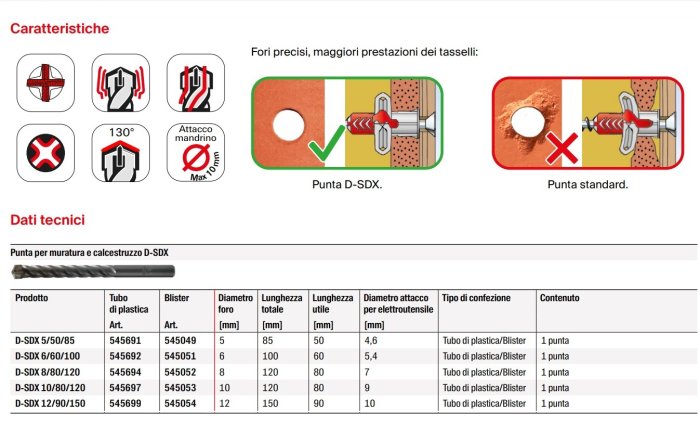 Caratteristiche

130°

Attacco mandrino

Max 10 mm

Fori precisi, maggiori prestazioni dei tasselli:

Punta D-SDX.

Punta standard.

Dati tecnici

Punta per muratura e calcestruzzo D-SDX

| Prodotto | Tubo di plastica Art. | Blister Art. | Diametro foro [mm] | Lunghezza totale [mm] | Lunghezza utile [mm] | Diametro attacco per elettroutensile [mm] | Tipo di confezione | Contenuto |
|---|---|---|---|---|---|---|---|---|
| D-SDX 5/50/85 | 545691 | 545049 | 5 | 85 | 50 | 4,6 | Tubo di plastica/Blister | 1 punta |
| D-SDX 6/60/100 | 545692 | 545051 | 6 | 100 | 60 | 5,4 | Tubo di plastica/Blister | 1 punta |
| D-SDX 8/80/120 | 545694 | 545052 | 8 | 120 | 80 | 7 | Tubo di plastica/Blister | 1 punta |
| D-SDX 10/80/120 | 545697 | 545053 | 10 | 120 | 80 | 9 | Tubo di plastica/Blister | 1 punta |
| D-SDX 12/90/150 | 545699 | 545054 | 12 | 150 | 90 | 10 | Tubo di plastica/Blister | 1 punta |