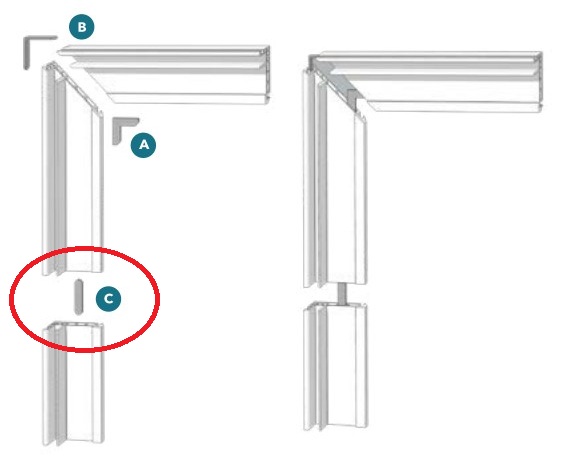 B

A

C