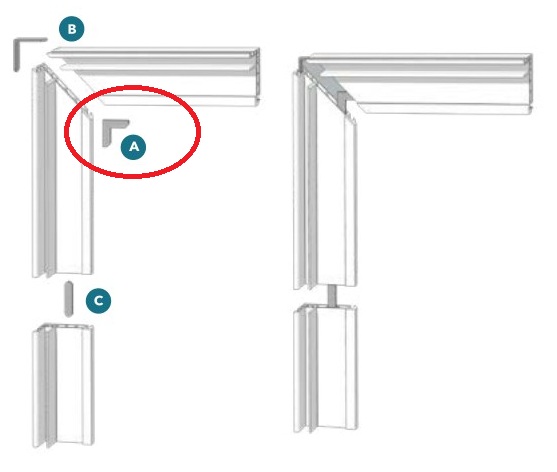 B
A
C