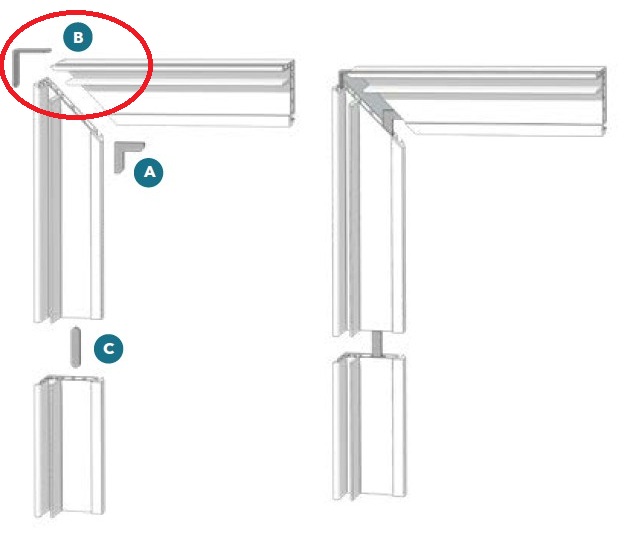 B

A

C