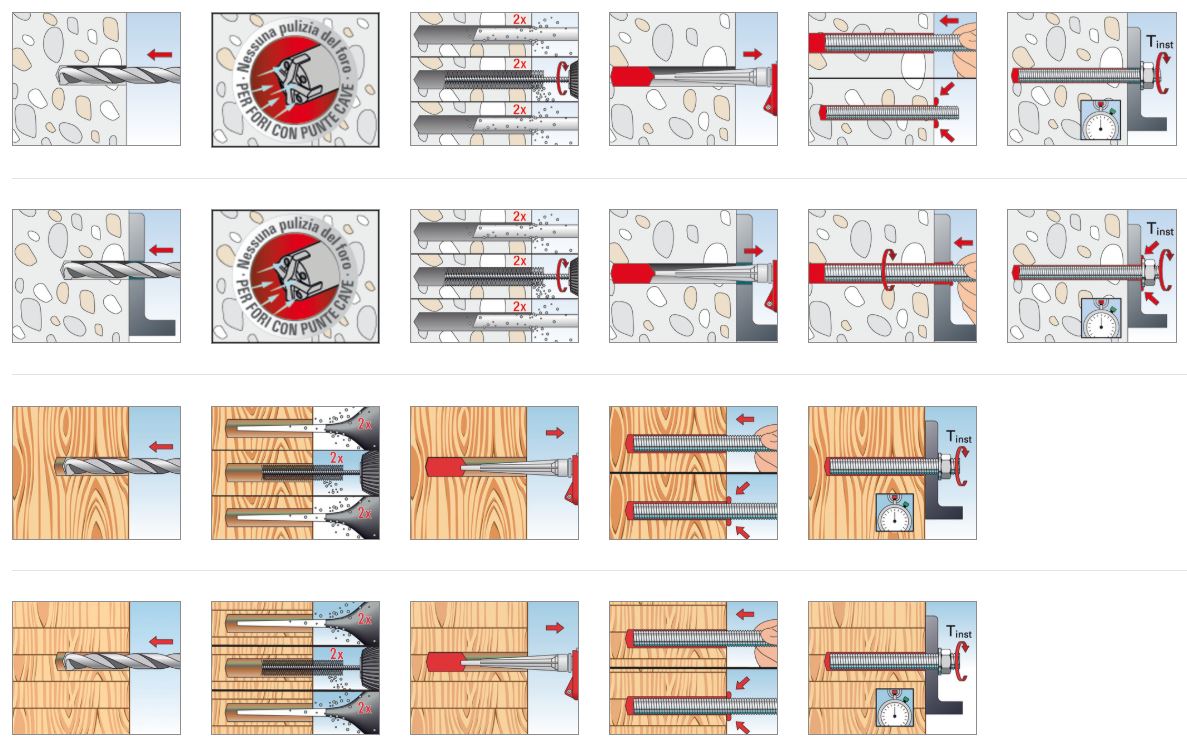 Nessuna pulizia del foro
PER FORI CON PUNTE CAVE

2x
2x
2x

$T_{inst}$

Nessuna pulizia del foro
PER FORI CON PUNTE CAVE

2x
2x
2x

$T_{inst}$

2x
2x
2x

$T_{inst}$

2x
2x
2x

$T_{inst}$