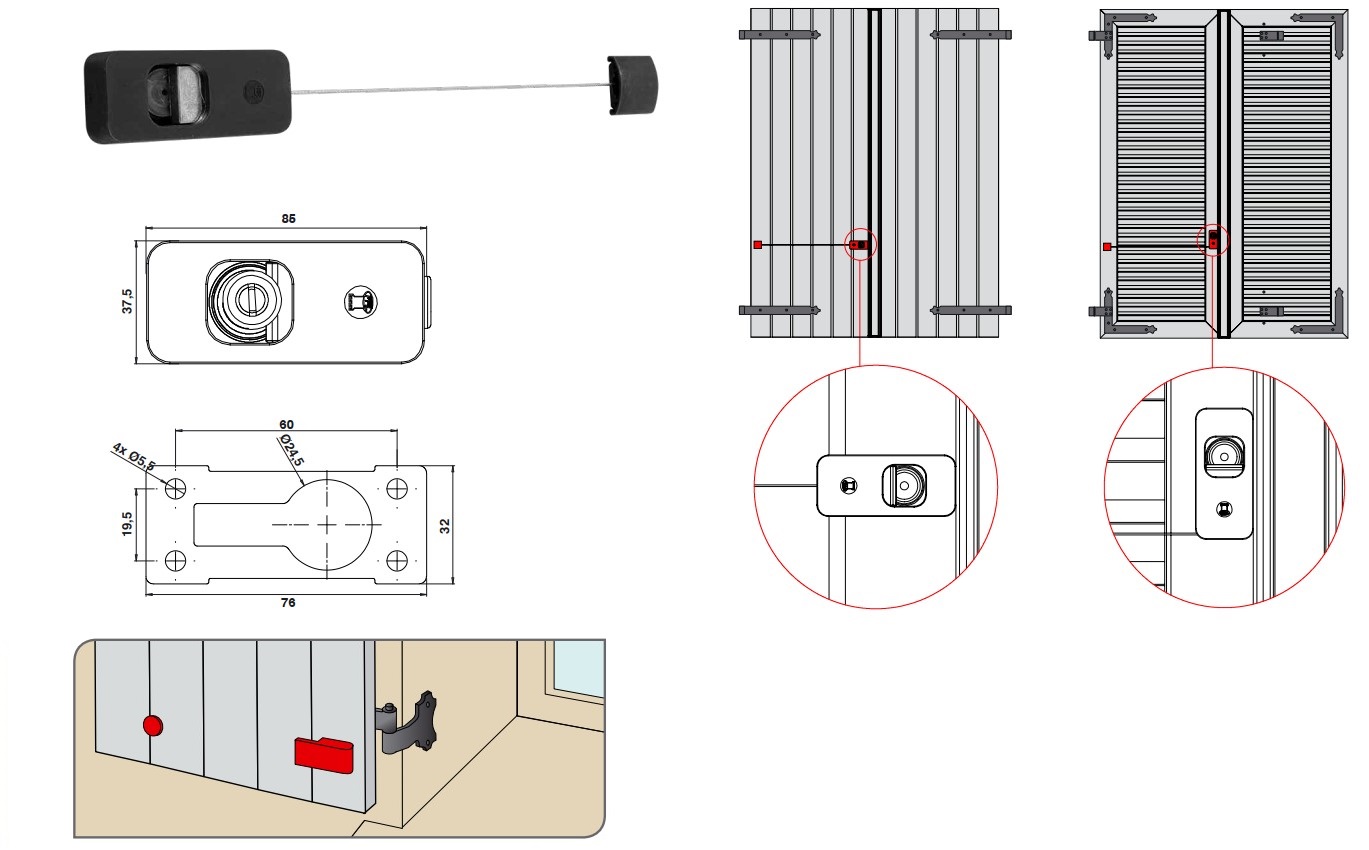 85

37,5

60

4x Ø5,5

Ø24,5

19,5

32

76