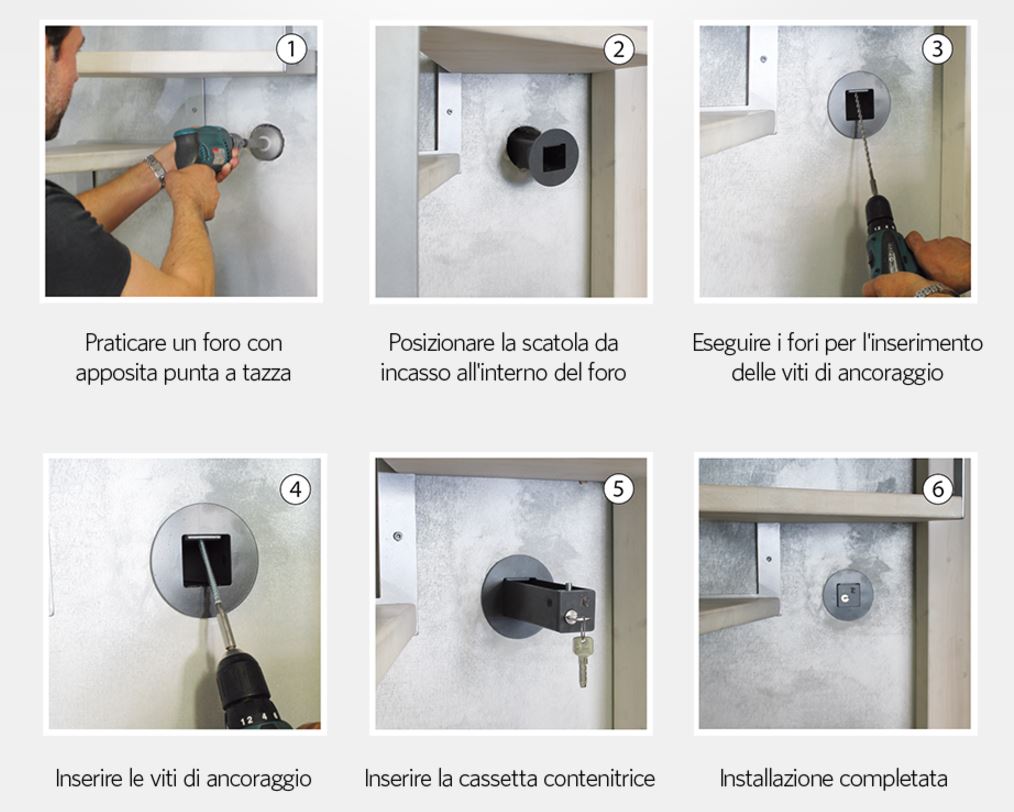 1

Praticare un foro con apposita punta a tazza

2

Posizionare la scatola da incasso all'interno del foro

3

Eseguire i fori per l'inserimento delle viti di ancoraggio

4

Inserire le viti di ancoraggio

5

Inserire la cassetta contenitrice

6

Installazione completata