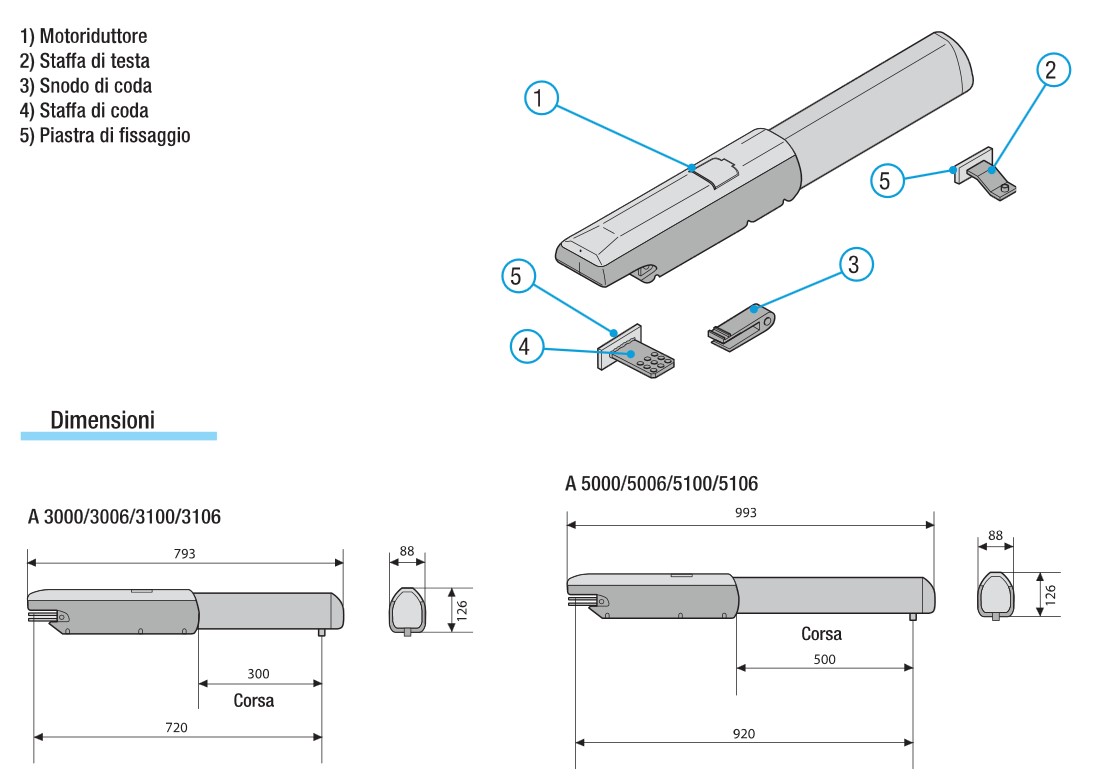 1) Motoriduttore
2) Staffa di testa
3) Snodo di coda
4) Staffa di coda
5) Piastra di fissaggio

1
2
5
5
3
4

Dimensioni

A 3000/3006/3100/3106

793
88
126
300
Corsa
720

A 5000/5006/5100/5106

993
88
126
Corsa
500
920