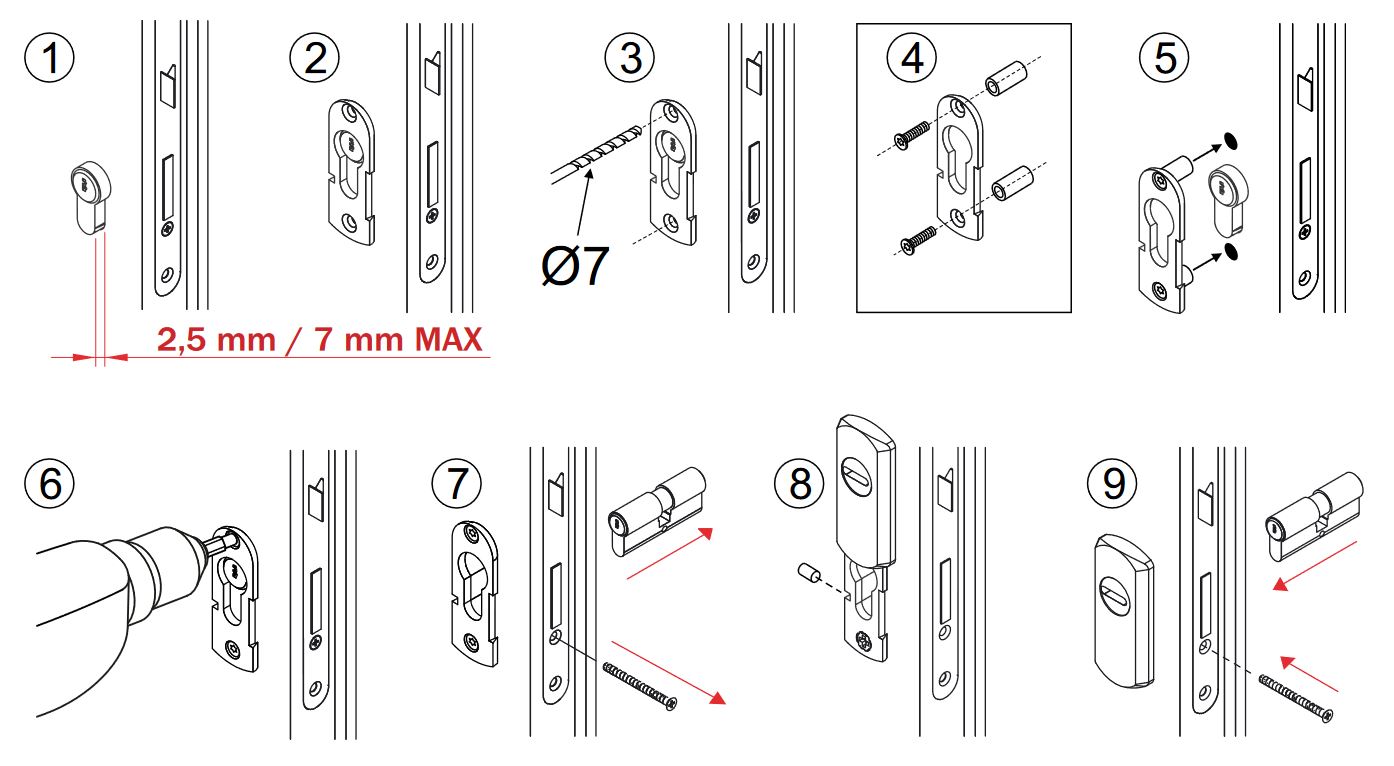 1

2,5 mm / 7 mm MAX

2

3

Ø7

4

5

6

7

8

9