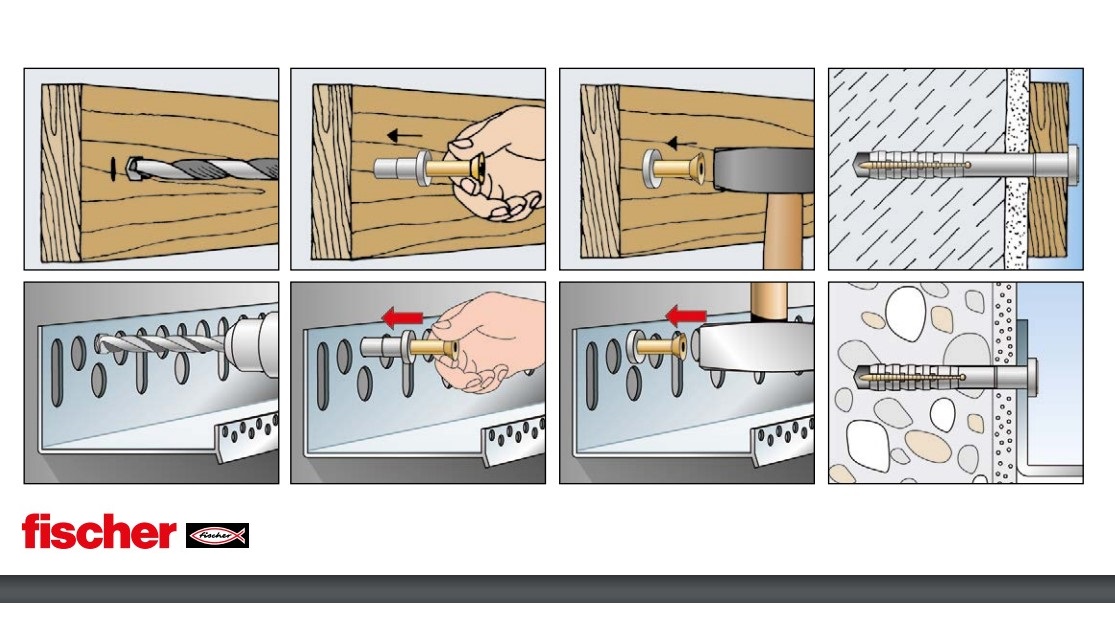 fischer

fischer