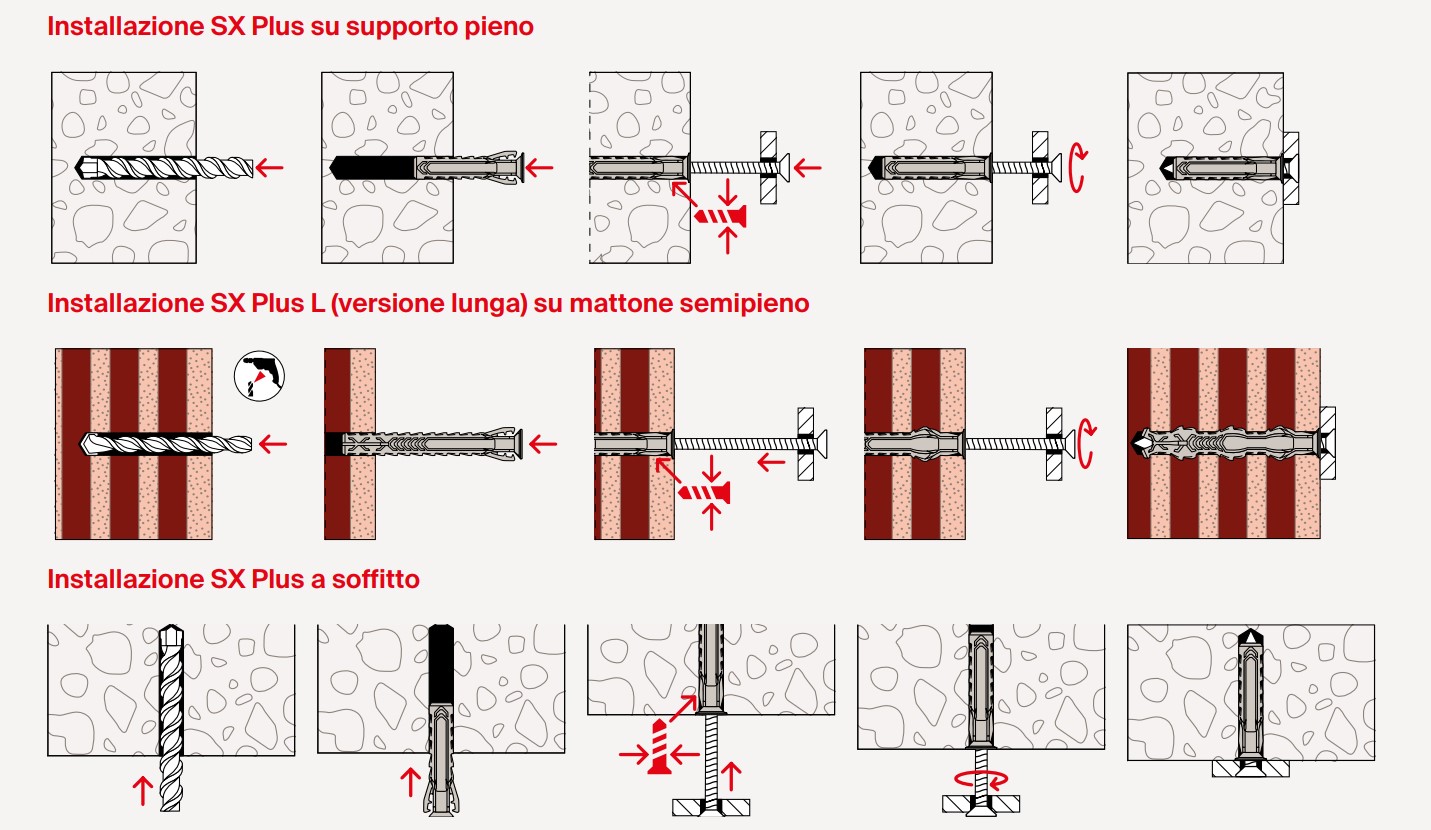 Installazione SX Plus su supporto pieno

Installazione SX Plus L (versione lunga) su mattone semipieno

Installazione SX Plus a soffitto