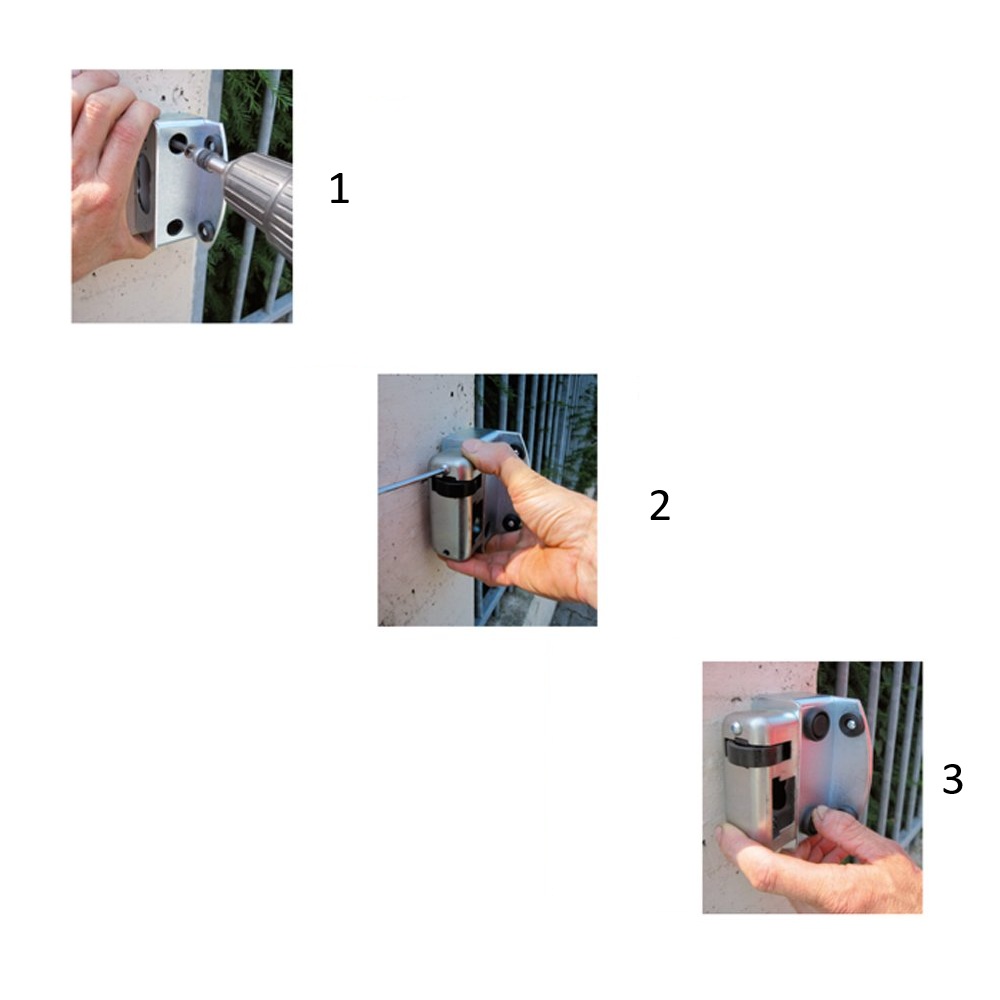 1

2

3