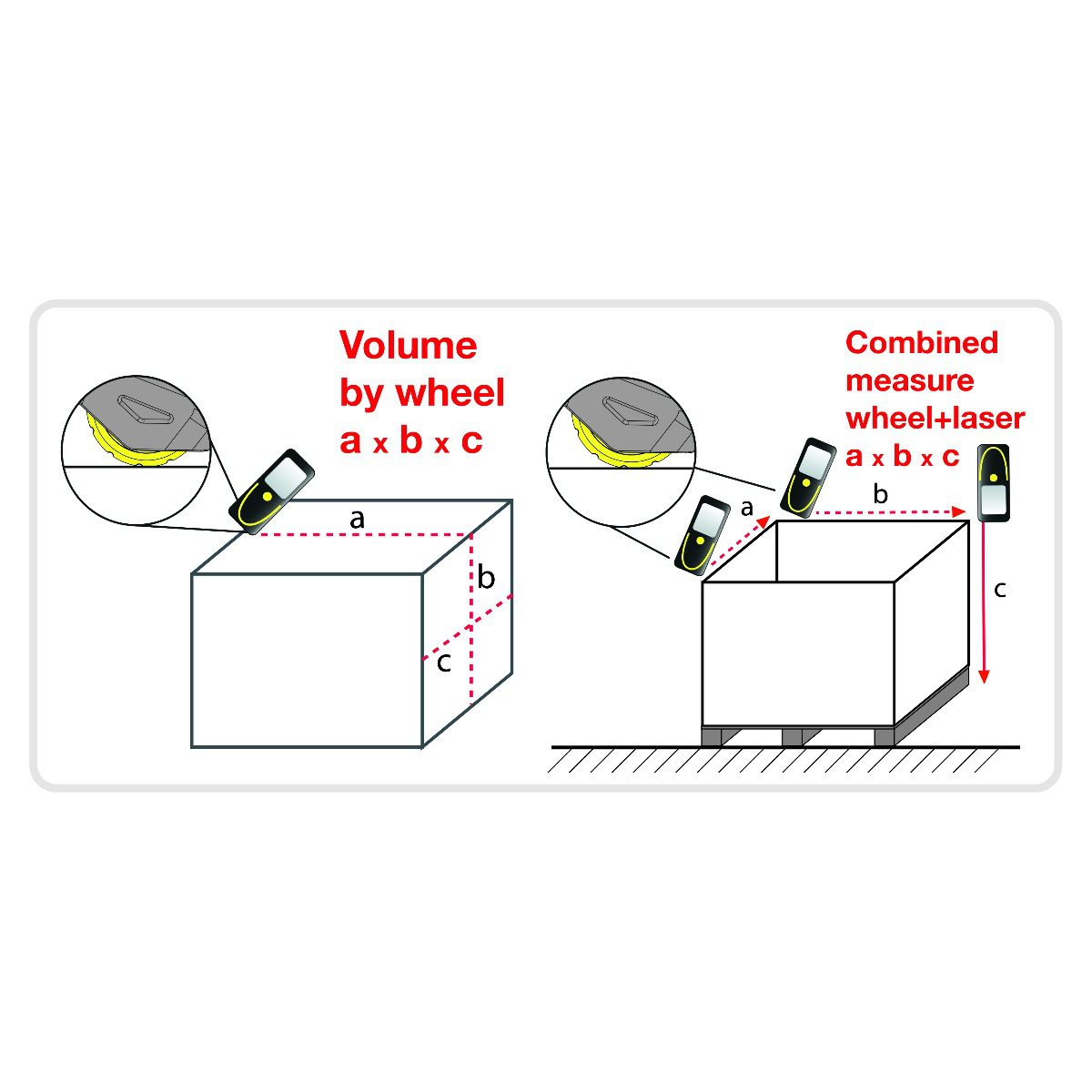 Volume by wheel
a x b x c

a
b
c

Combined measure wheel+laser
a x b x c

a
b
c