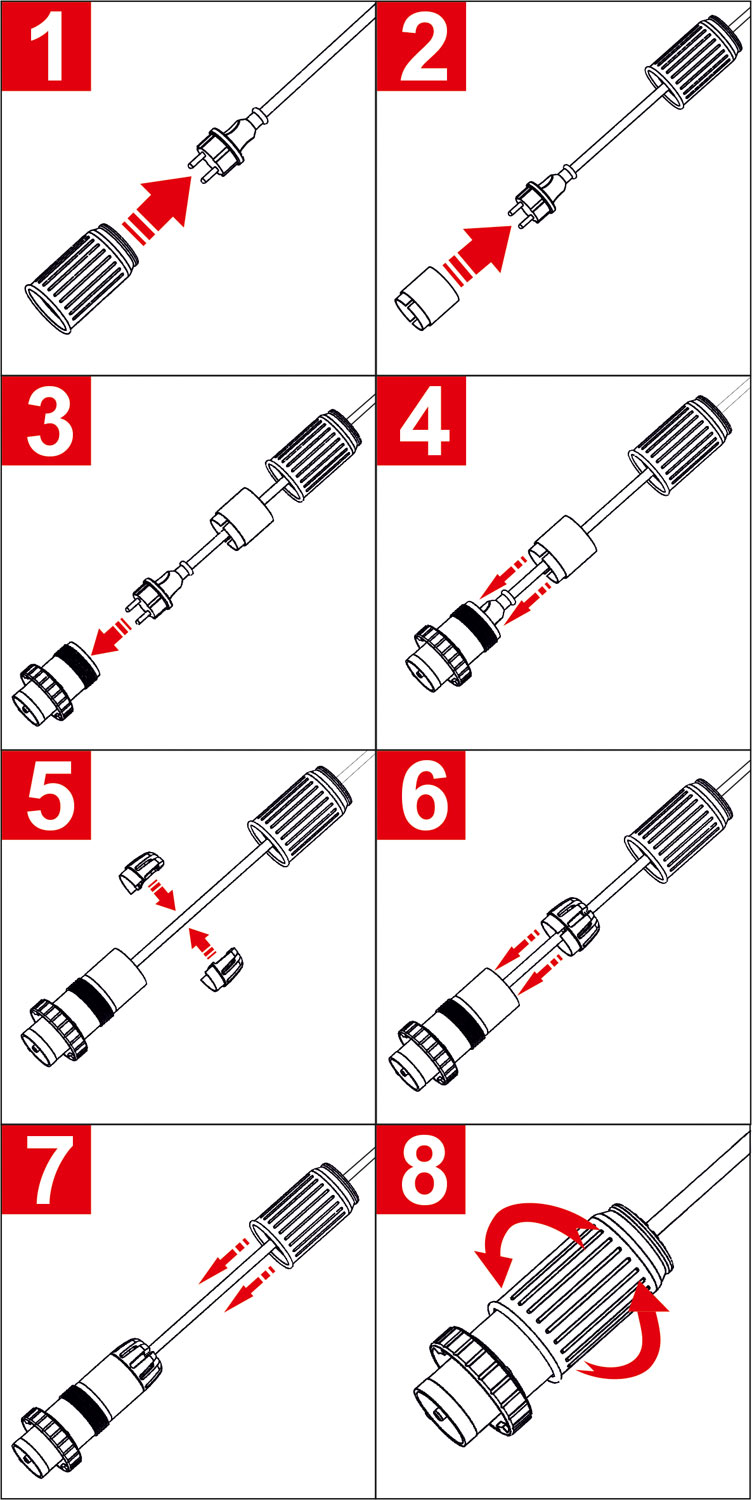 1

2

3

4

5

6

7

8