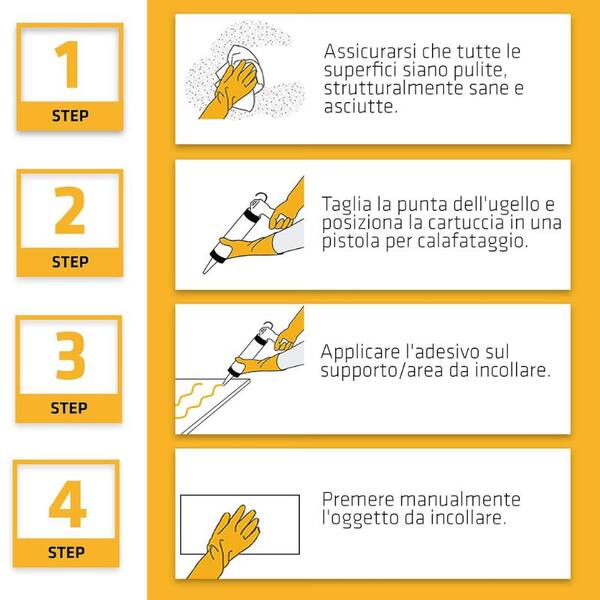 1
STEP

Assicurarsi che tutte le superfici siano pulite, strutturalmente sane e asciutte.

2
STEP

Taglia la punta dell'ugello e posiziona la cartuccia in una pistola per calafataggio.

3
STEP

Applicare l'adesivo sul supporto/area da incollare.

4
STEP

Premere manualmente l'oggetto da incollare.